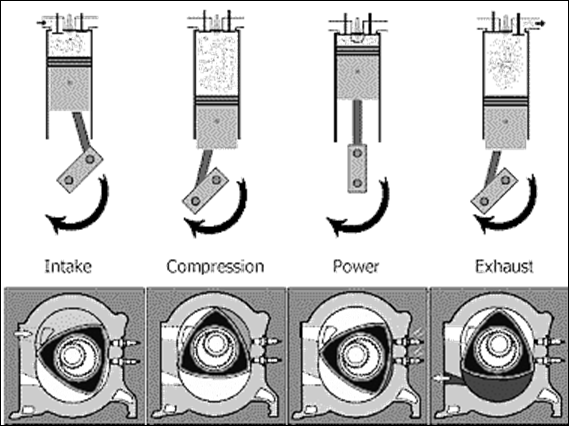 Intake Compression Power Exhaust